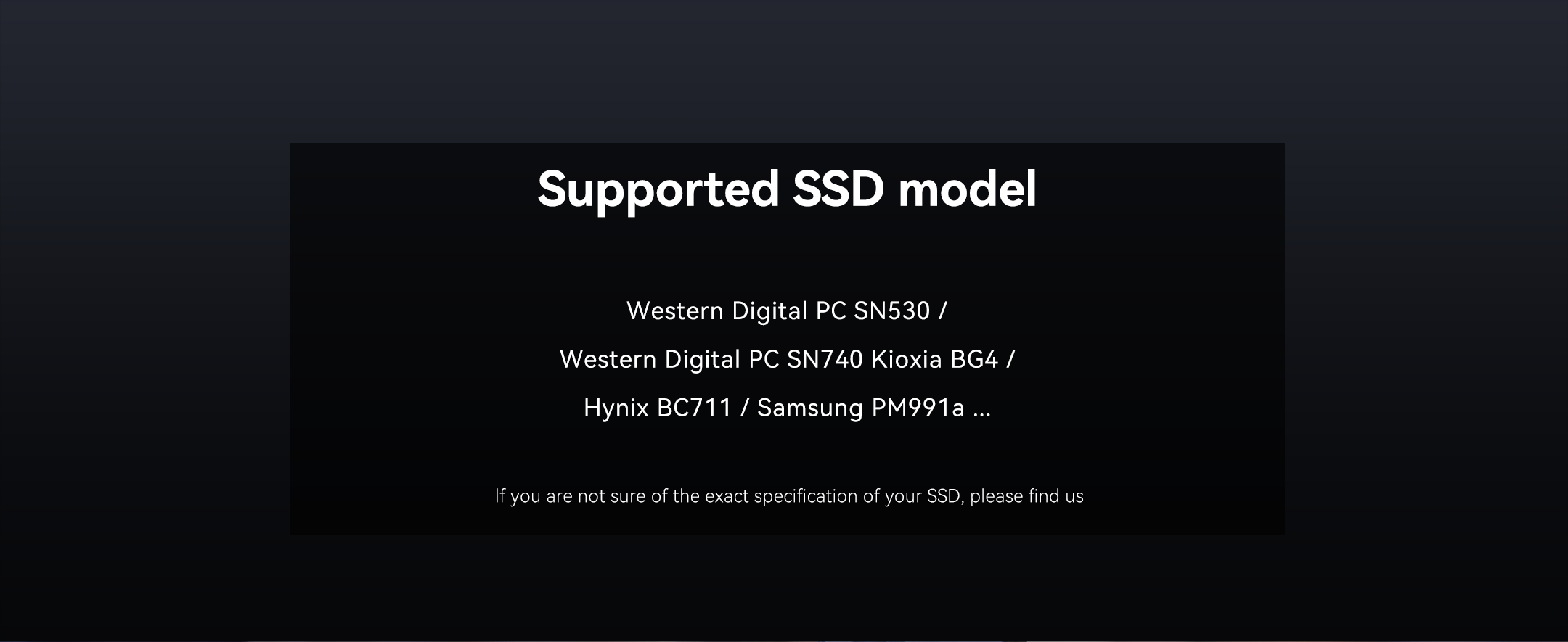 Supported SSD model

Western Digital PC SN530 /
Western Digital PC SN740 Kioxia BG4 /
Hynix BC711 / Samsung PM991a ...

If you are not sure of the exact specification of your SSD, please find us