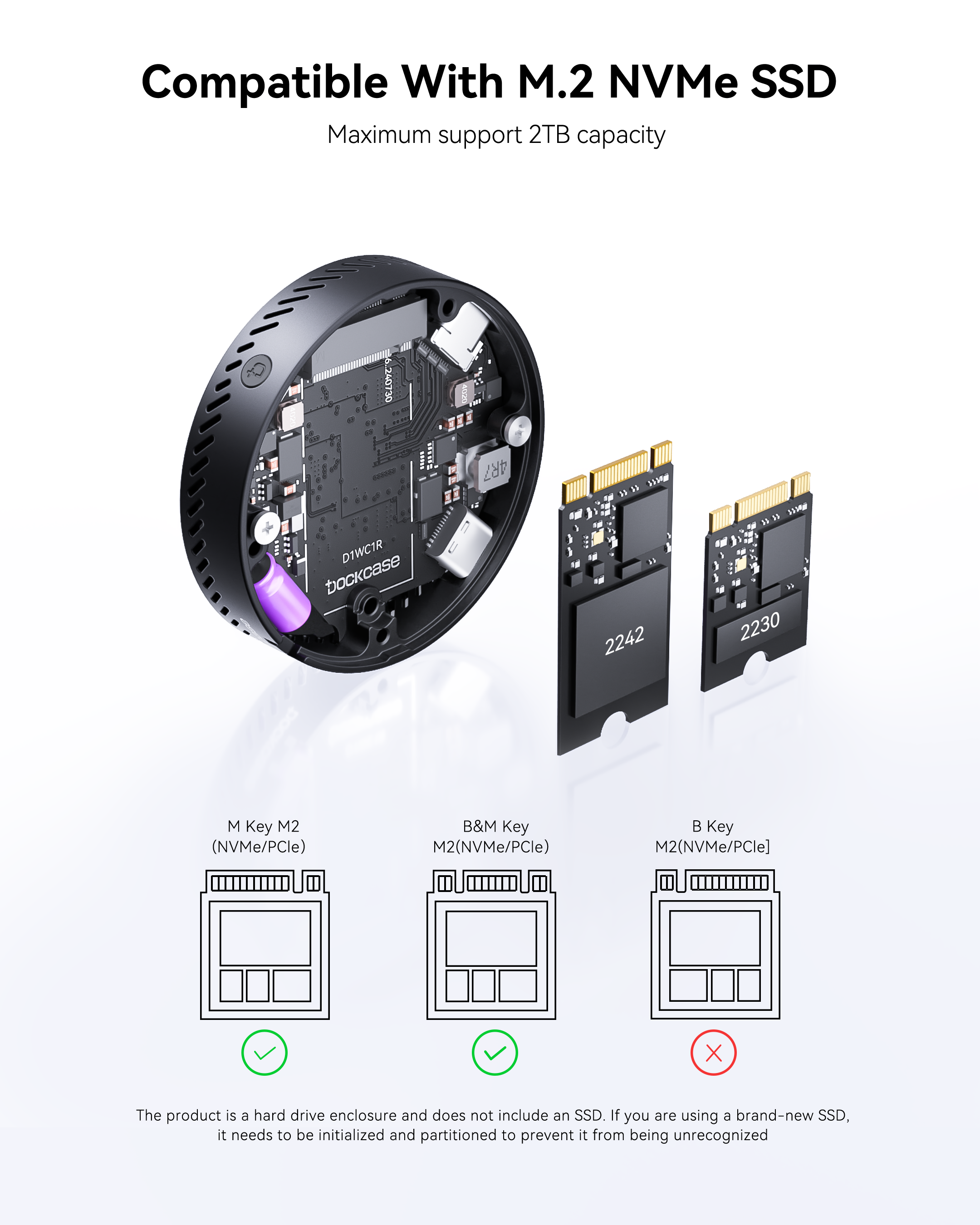 Compatible With M.2 NVMe SSD

Maximum support 2TB capacity

6.240730

4020

4R7

D1WC1R

dockcase

2242

2230

M Key M2
(NVMe/PCIe)

B&M Key
M2(NVMe/PCIe)

B Key
M2(NVMe/PCIe]

The product is a hard drive enclosure and does not include an SSD. If you are using a brand-new SSD, it needs to be initialized and partitioned to prevent it from being unrecognized